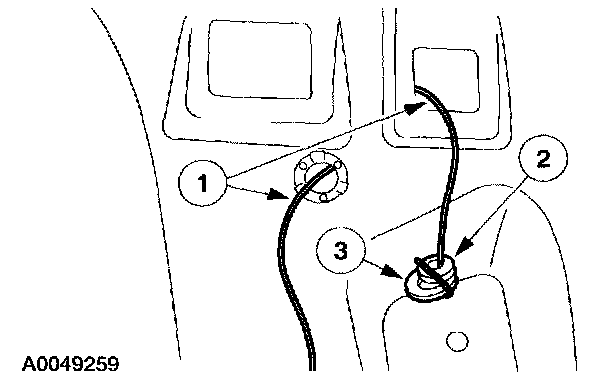 1
2
3
A0049259