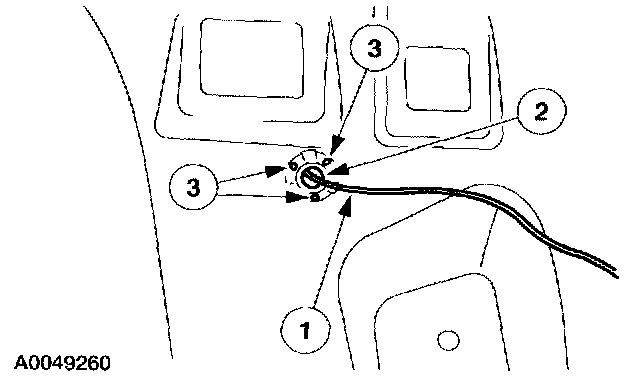 3
2
3
1
A0049260