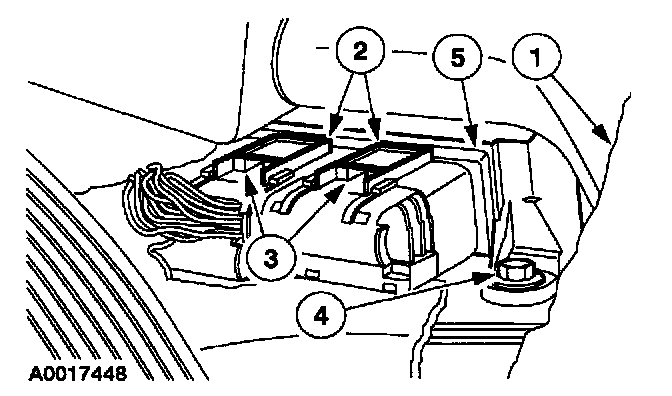 2
5
1
3
4
A0017448