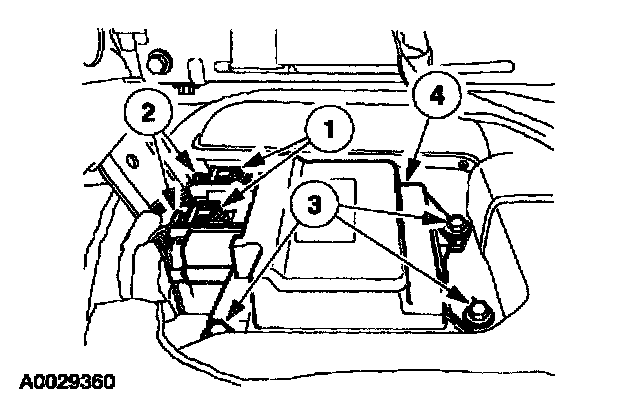 2
1
4
3
A0029360