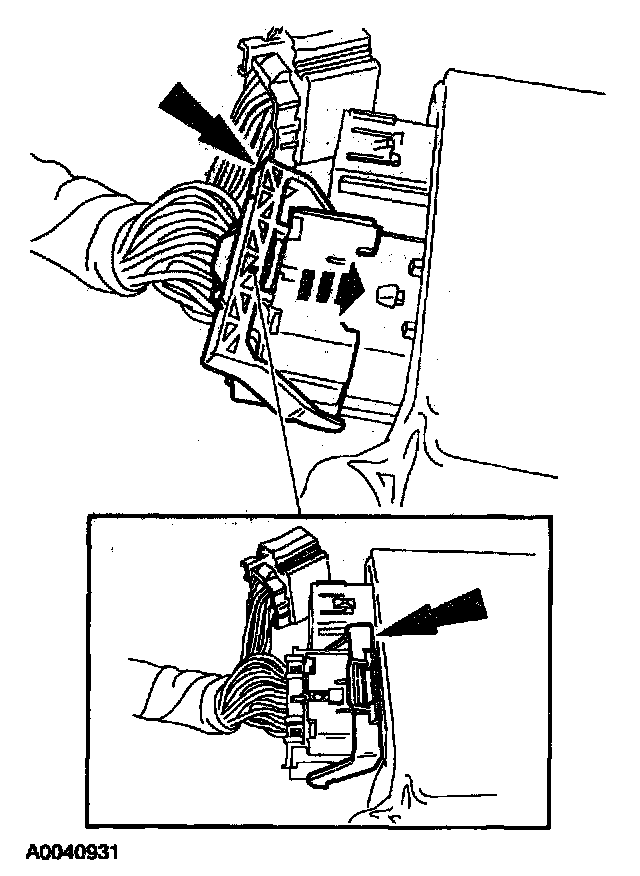 A0040931