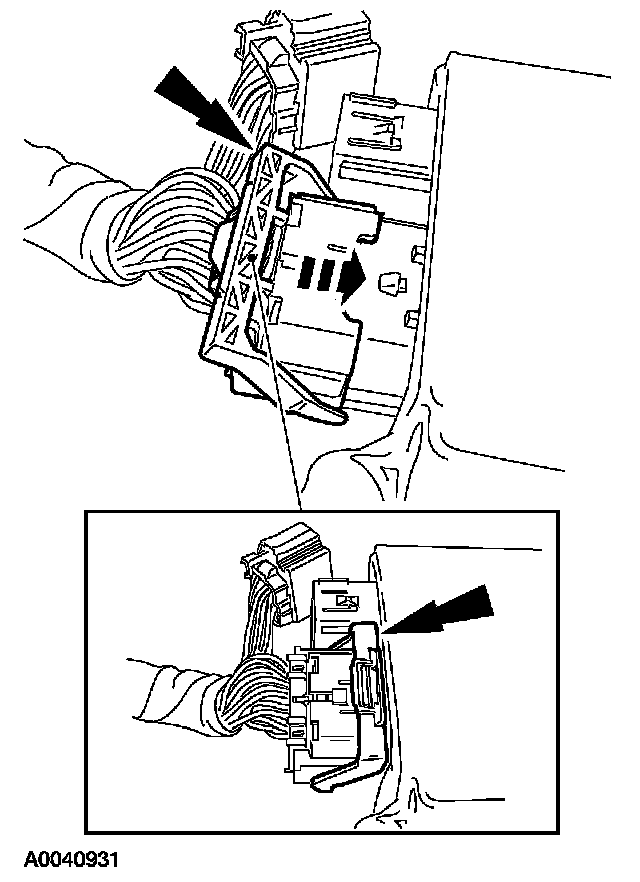 A0040931