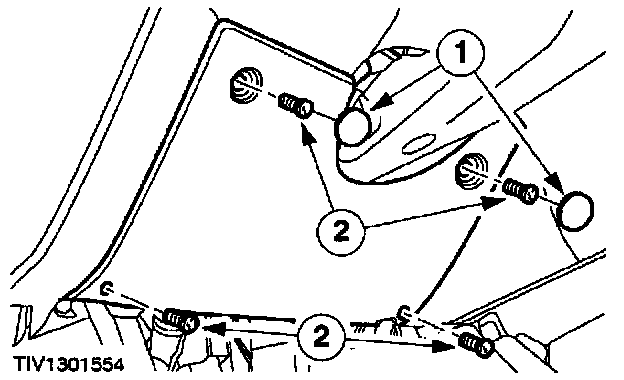 1
2
2
TIV1301554