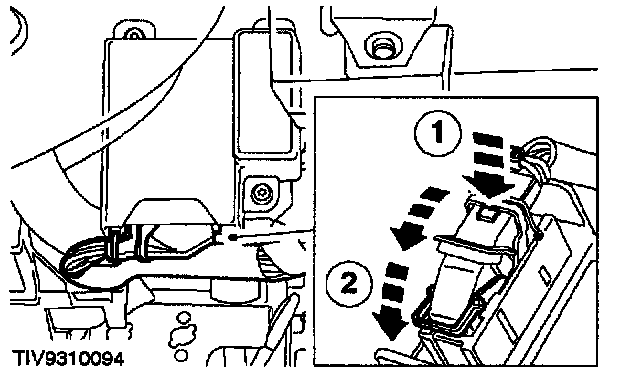 1

2

TIV9310094