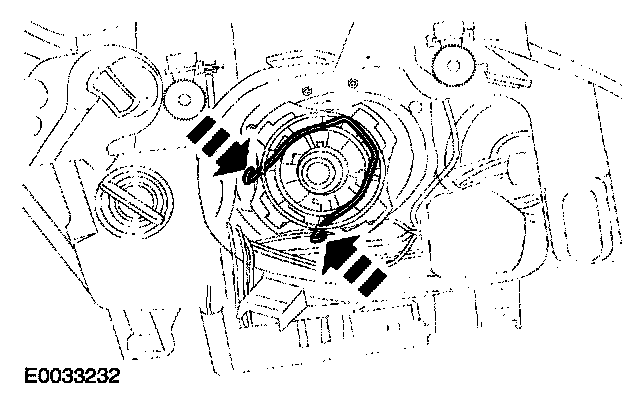 E0033232