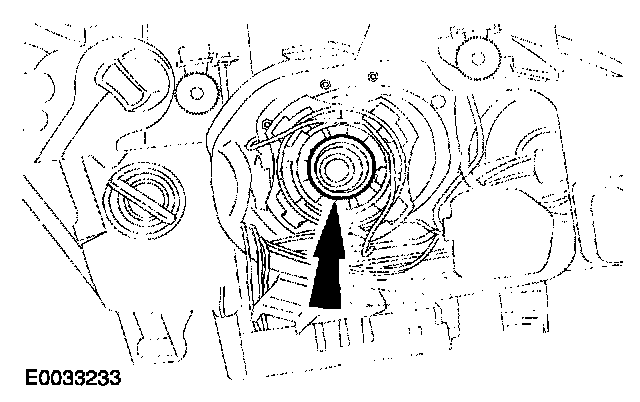 E0033233