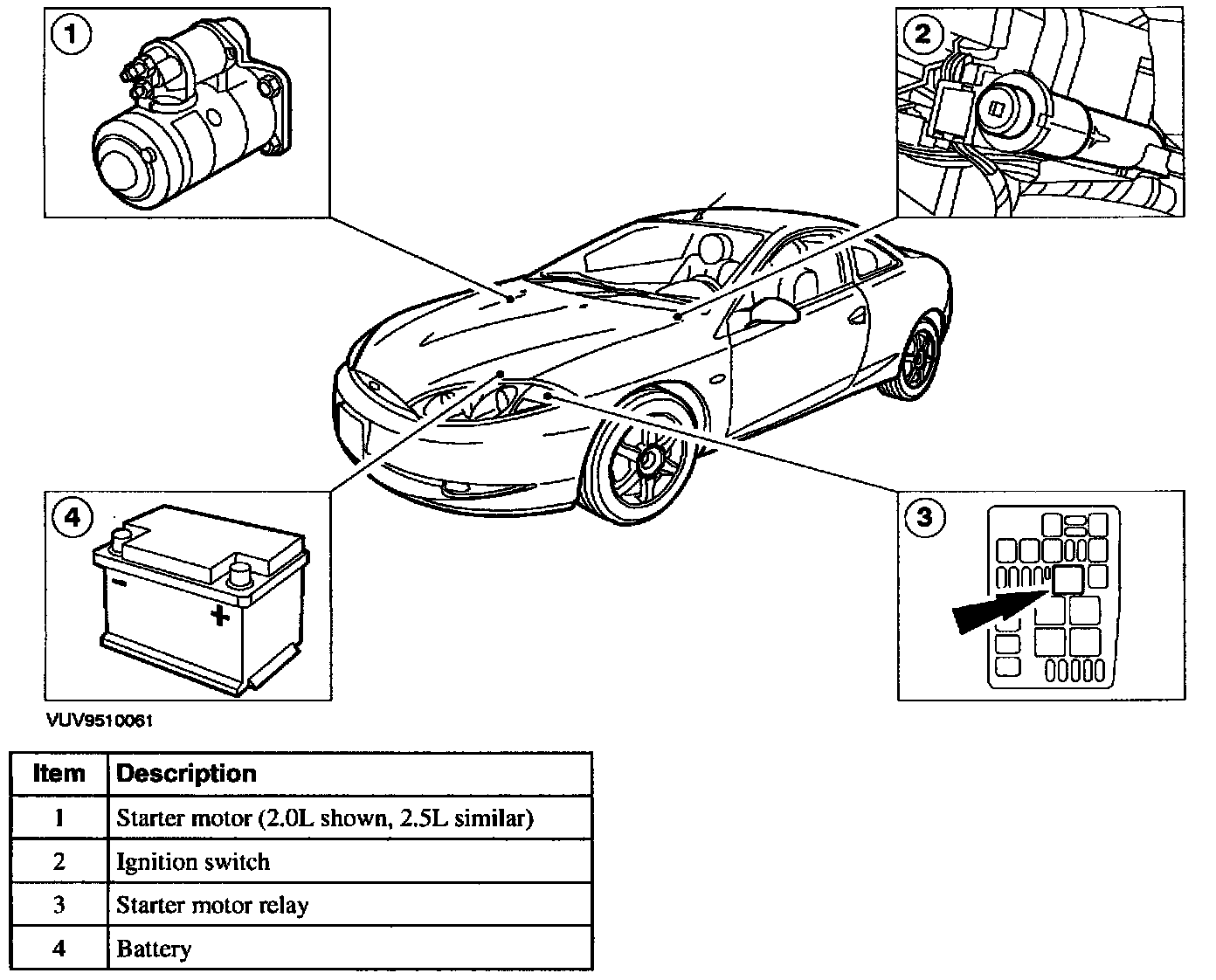 1

2

4

+

3

VUV9510061

| Item | Description |
|---|---|
| 1 | Starter motor (2.0L shown, 2.5L similar) |
| 2 | Ignition switch |
| 3 | Starter motor relay |
| 4 | Battery |