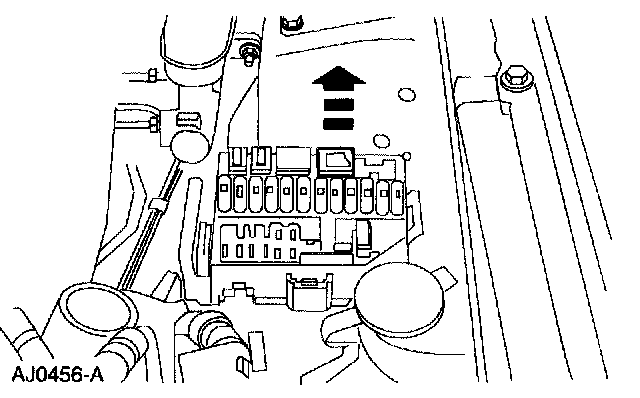 AJ0456-A