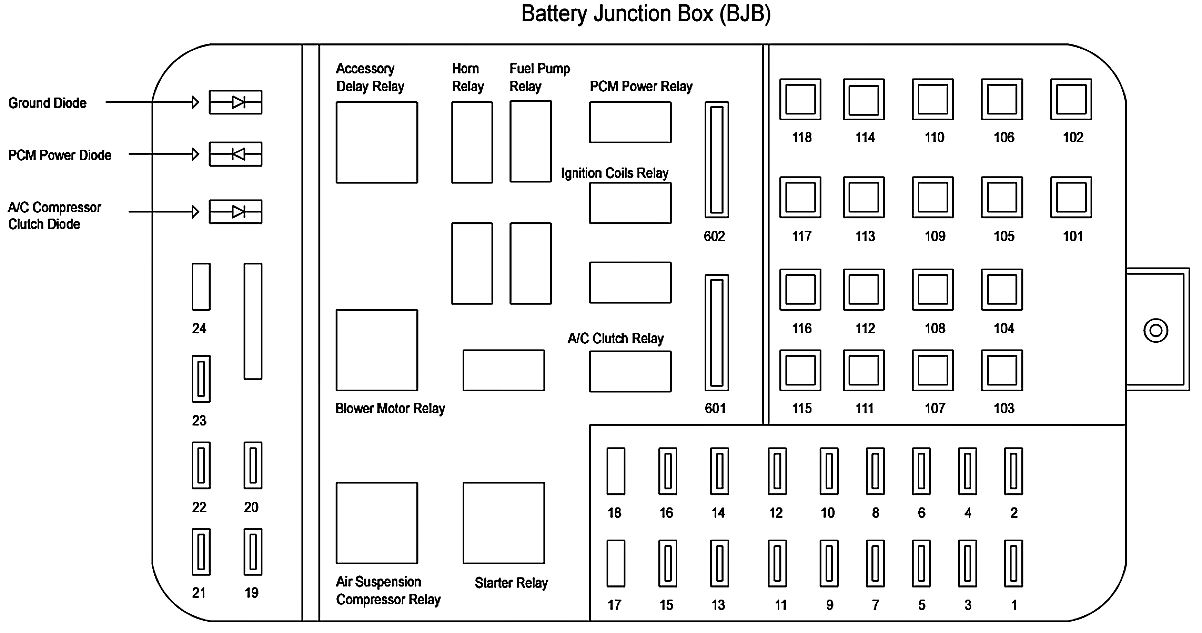 Battery Junction Box (BJB)

Ground Diode

PCM Power Diode

A/C Compressor Clutch Diode

24

23

22 20

21 19

Accessory Delay Relay

Horn Relay

Fuel Pump Relay

PCM Power Relay

Ignition Coils Relay

A/C Clutch Relay

Blower Motor Relay

Air Suspension Compressor Relay

Starter Relay

602

601

118 114 110 106 102

117 113 109 105 101

116 112 108 104

115 111 107 103

18 16 14 12 10 8 6 4 2

17 15 13 11 9 7 5 3 1