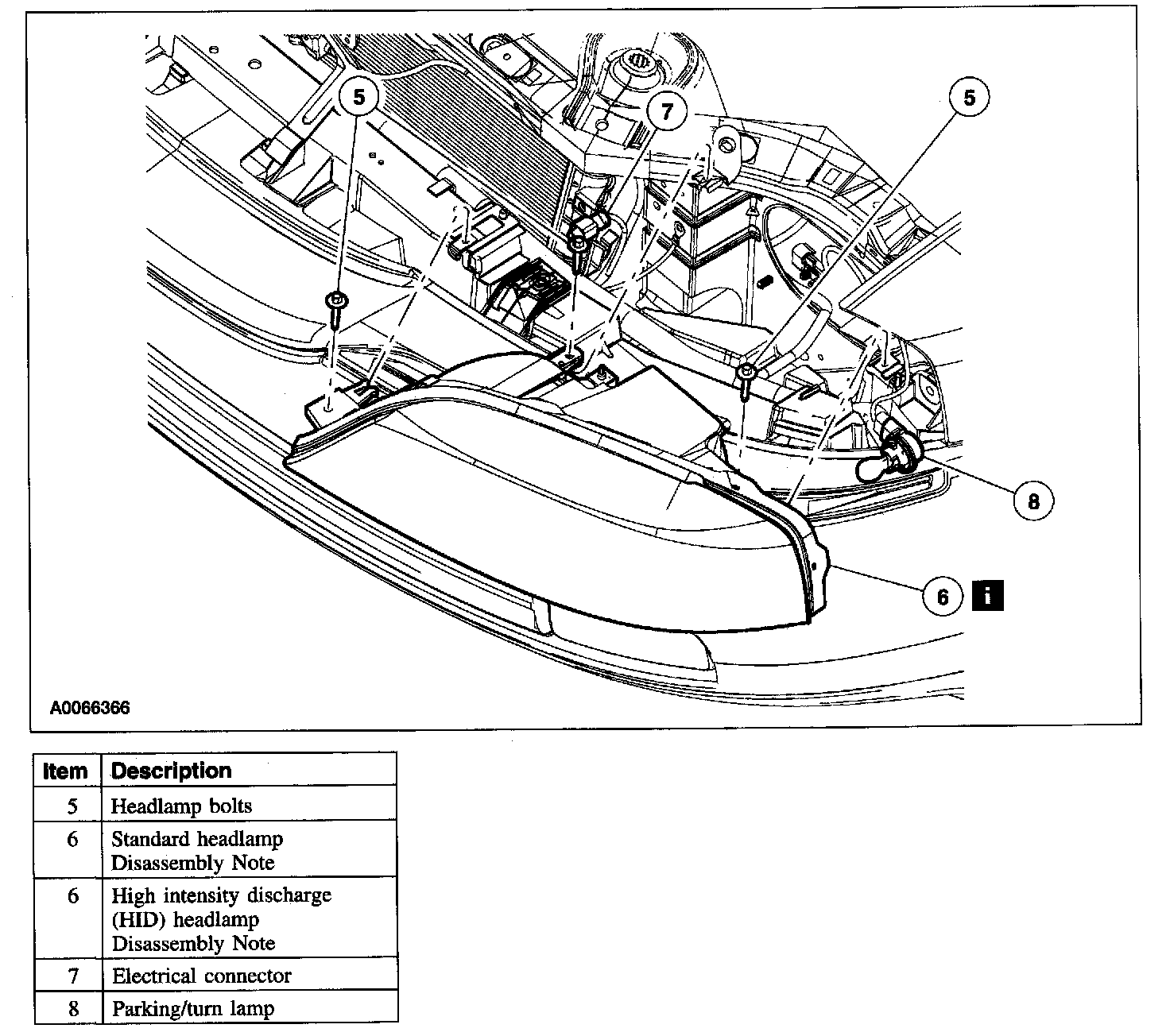 5

7

5

8

6 i

A0066366

| Item | Description |
|---|---|
| 5 | Headlamp bolts |
| 6 | Standard headlamp Disassembly Note |
| 6 | High intensity discharge (HID) headlamp Disassembly Note |
| 7 | Electrical connector |
| 8 | Parking/turn lamp |