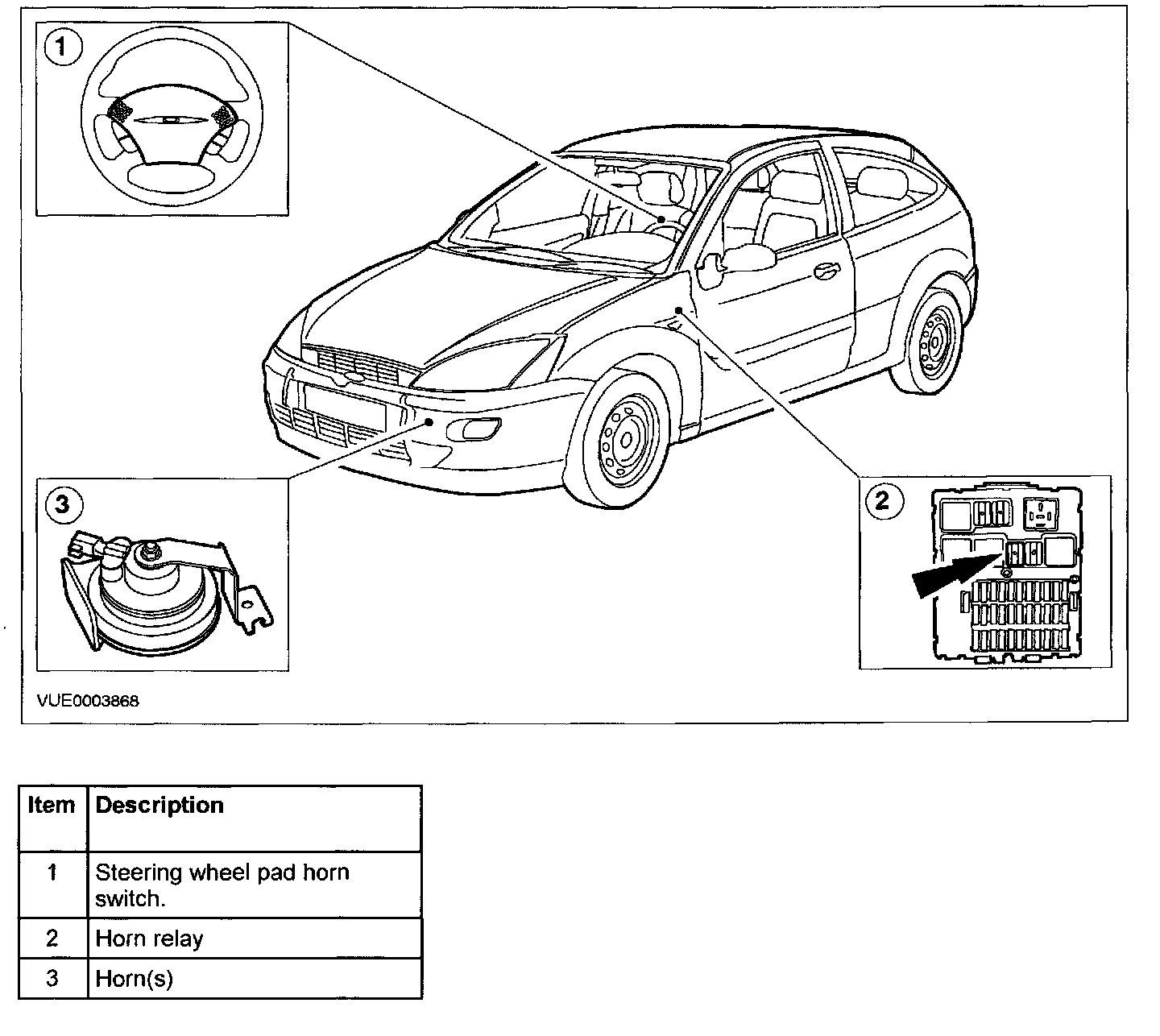 1

3

2

VUE0003868

| Item | Description |
|---|---|
| 1 | Steering wheel pad horn switch. |
| 2 | Horn relay |
| 3 | Horn(s) |