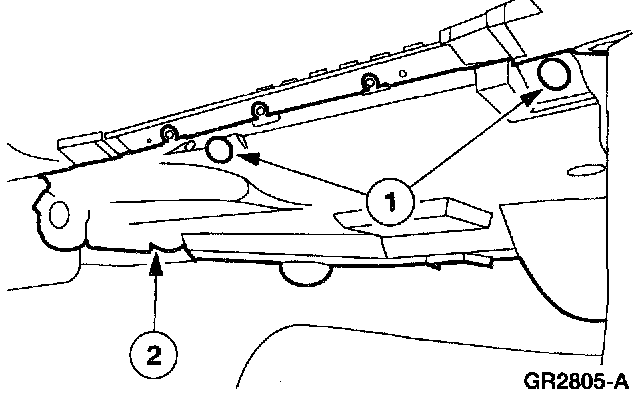 1

2

GR2805-A