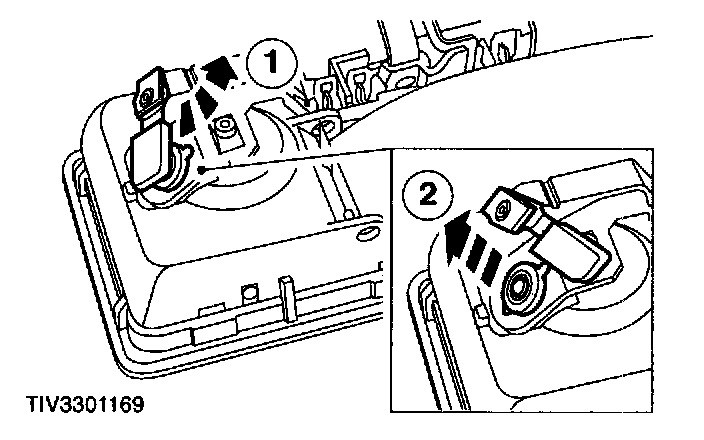 1

2

TIV3301169