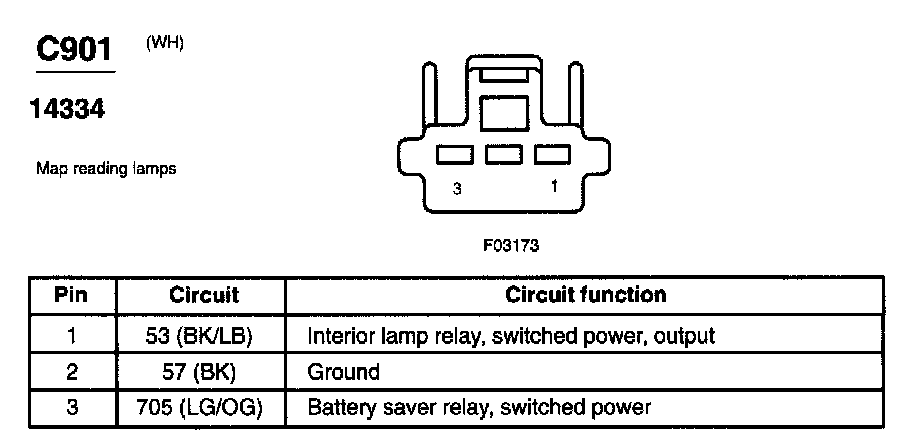 C901 (WH)

14334

Map reading lamps

3 1

F03173

| Pin | Circuit | Circuit function |
|---|---|---|
| 1 | 53 (BK/LB) | Interior lamp relay, switched power, output |
| 2 | 57 (BK) | Ground |
| 3 | 705 (LG/OG) | Battery saver relay, switched power |