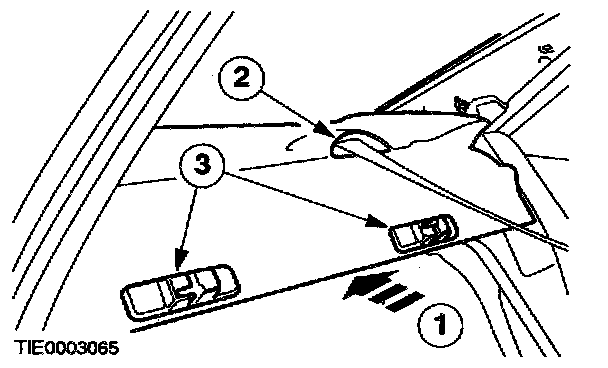 2
3
1
TIE0003065