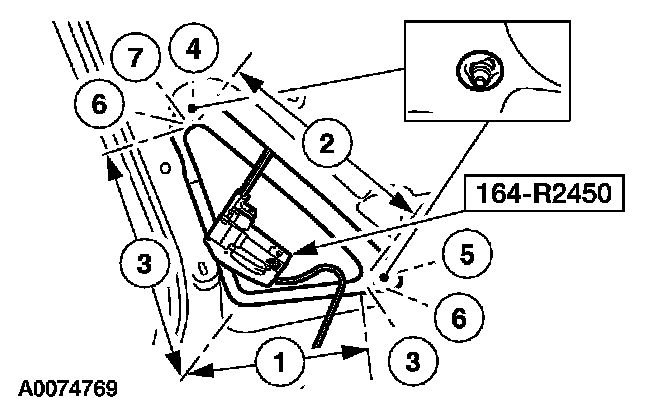 7
4
6
2
164-R2450
3
5
6
1
3
A0074769