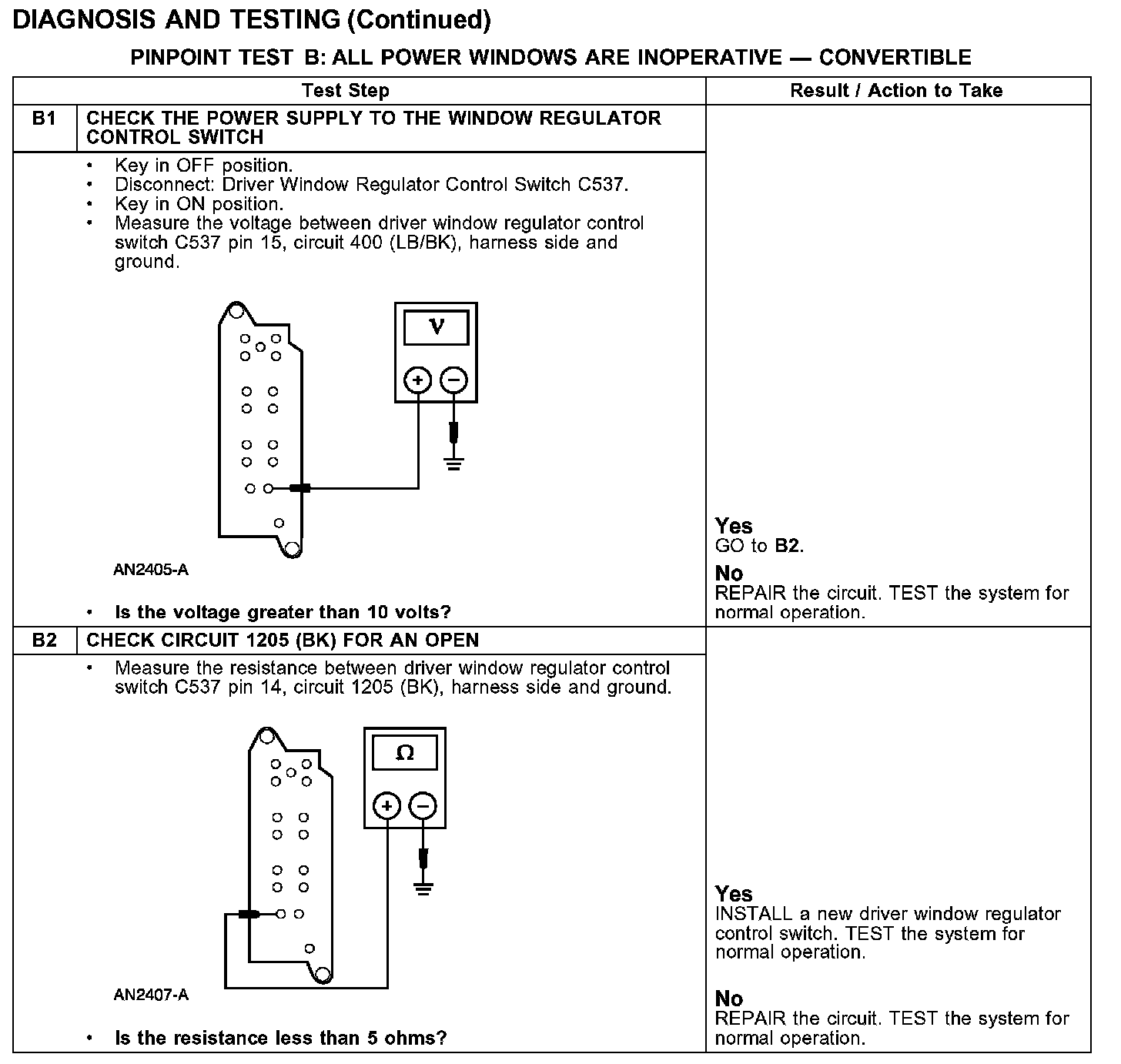 DIAGNOSIS AND TESTING (Continued)

PINPOINT TEST B: ALL POWER WINDOWS ARE INOPERATIVE — CONVERTIBLE

| | Test Step | Result / Action to Take |
|---|---|---|
| B1 | CHECK THE POWER SUPPLY TO THE WINDOW REGULATOR CONTROL SWITCH | |
| | • Key in OFF position. • Disconnect: Driver Window Regulator Control Switch C537. • Key in ON position. • Measure the voltage between driver window regulator control switch C537 pin 15, circuit 400 (LB/BK), harness side and ground. V + − AN2405-A • Is the voltage greater than 10 volts? | Yes GO to B2. No REPAIR the circuit. TEST the system for normal operation. |
| B2 | CHECK CIRCUIT 1205 (BK) FOR AN OPEN | |
| | • Measure the resistance between driver window regulator control switch C537 pin 14, circuit 1205 (BK), harness side and ground. Ω + − AN2407-A • Is the resistance less than 5 ohms? | Yes INSTALL a new driver window regulator control switch. TEST the system for normal operation. No REPAIR the circuit. TEST the system for normal operation. |