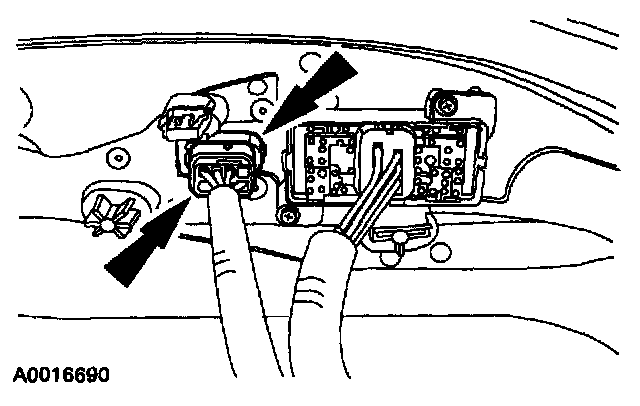 A0016690