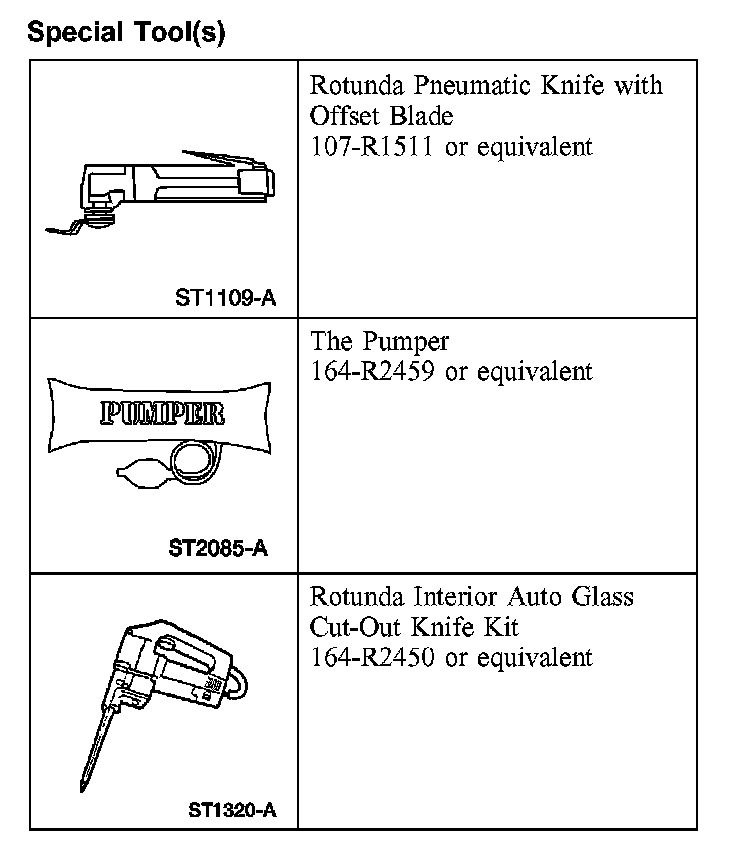 Special Tool(s)

| | |
|---|---|
| ST1109-A | Rotunda Pneumatic Knife with Offset Blade 107-R1511 or equivalent |
| PUMPER ST2085-A | The Pumper 164-R2459 or equivalent |
| ST1320-A | Rotunda Interior Auto Glass Cut-Out Knife Kit 164-R2450 or equivalent |