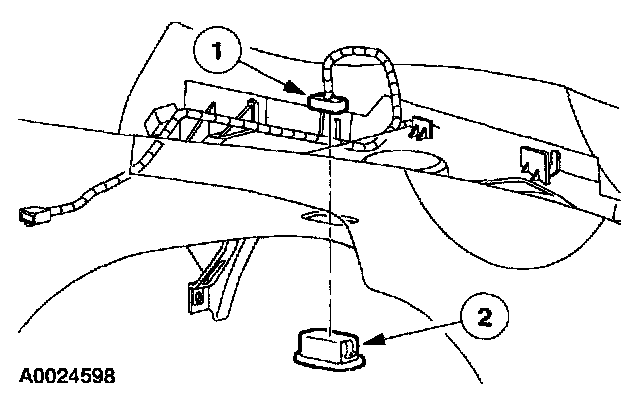 1

2

A0024598