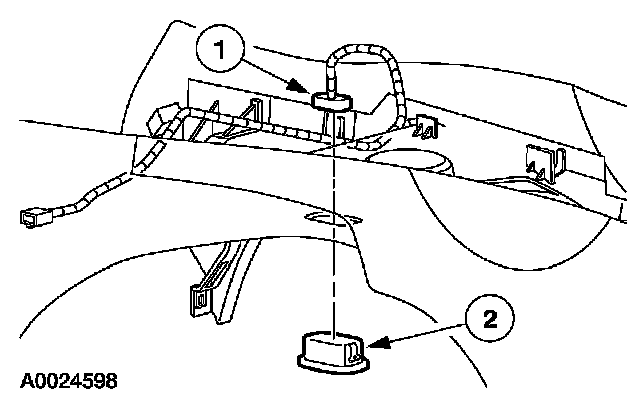 1

2

A0024598