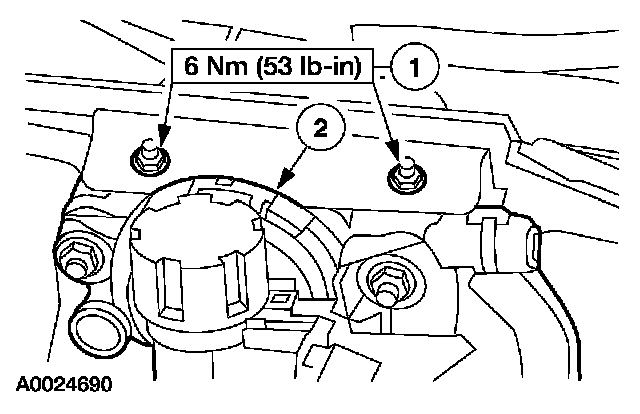 6 Nm (53 lb-in)

1

2

A0024690