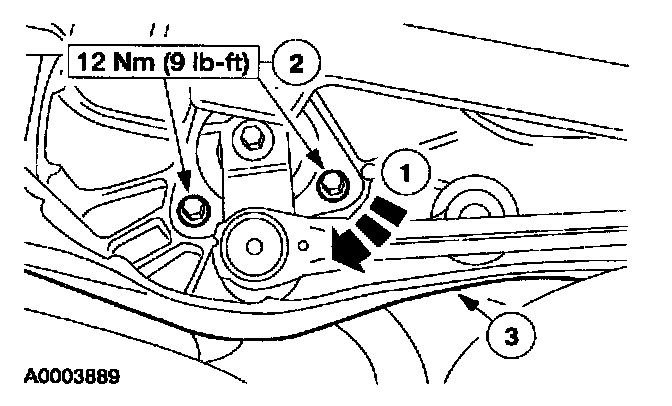 12 Nm (9 lb-ft)

2

1

3

A0003889