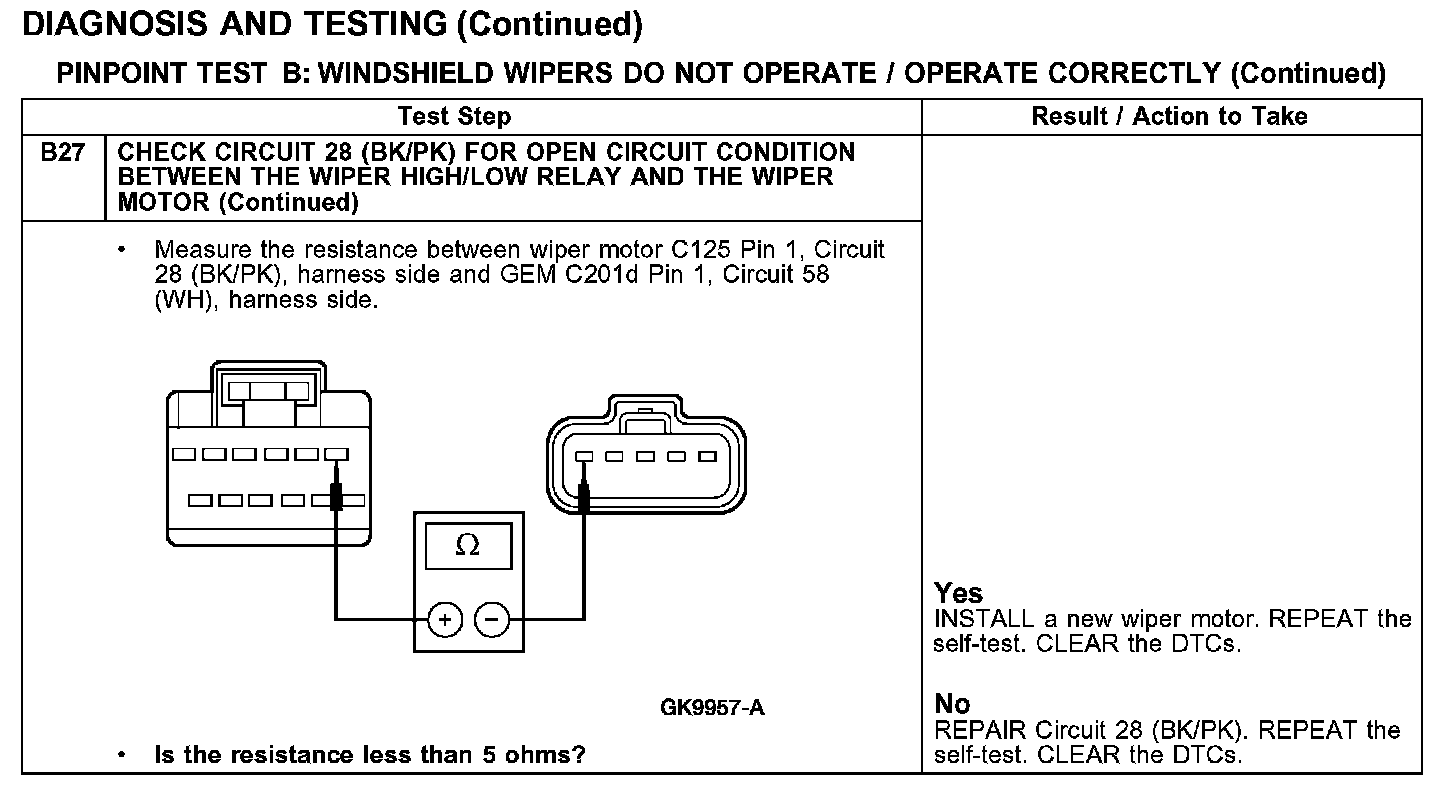 DIAGNOSIS AND TESTING (Continued)

PINPOINT TEST B: WINDSHIELD WIPERS DO NOT OPERATE / OPERATE CORRECTLY (Continued)

| Test Step | | Result / Action to Take |
|---|---|---|
| B27 | CHECK CIRCUIT 28 (BK/PK) FOR OPEN CIRCUIT CONDITION BETWEEN THE WIPER HIGH/LOW RELAY AND THE WIPER MOTOR (Continued) | |
| | • Measure the resistance between wiper motor C125 Pin 1, Circuit 28 (BK/PK), harness side and GEM C201d Pin 1, Circuit 58 (WH), harness side. $\Omega$ + − GK9957-A • Is the resistance less than 5 ohms? | Yes INSTALL a new wiper motor. REPEAT the self-test. CLEAR the DTCs. No REPAIR Circuit 28 (BK/PK). REPEAT the self-test. CLEAR the DTCs. |