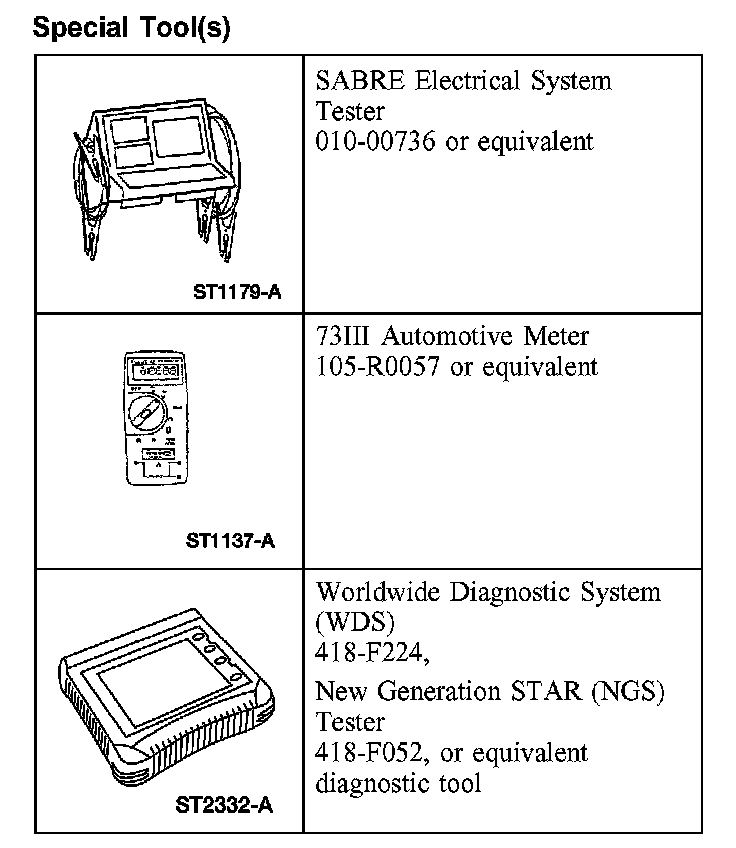 Special Tool(s)

| | |
|---|---|
| ST1179-A | SABRE Electrical System Tester 010-00736 or equivalent |
| ST1137-A | 73III Automotive Meter 105-R0057 or equivalent |
| ST2332-A | Worldwide Diagnostic System (WDS) 418-F224, New Generation STAR (NGS) Tester 418-F052, or equivalent diagnostic tool |