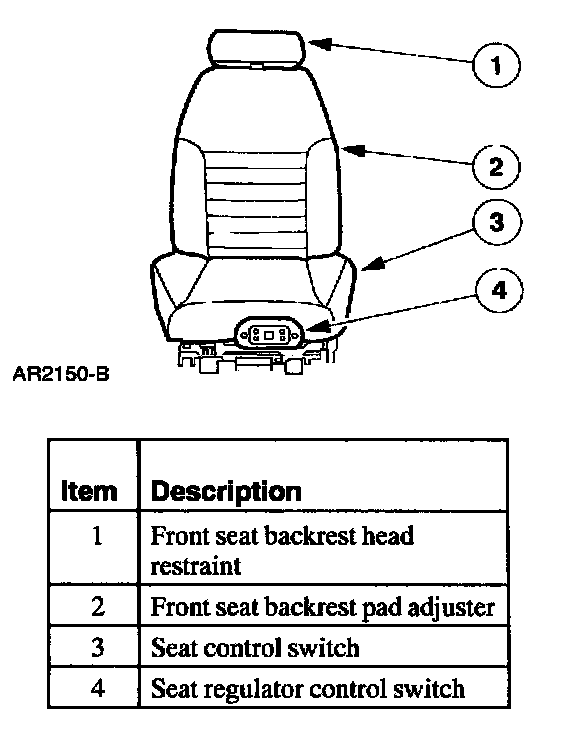 1
2
3
4

AR2150-B

| Item | Description |
|---|---|
| 1 | Front seat backrest head restraint |
| 2 | Front seat backrest pad adjuster |
| 3 | Seat control switch |
| 4 | Seat regulator control switch |