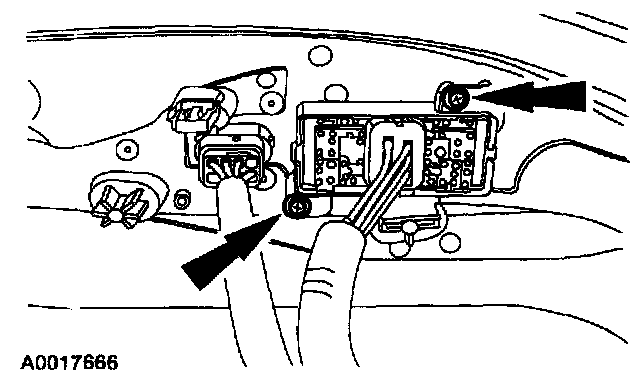 A0017666