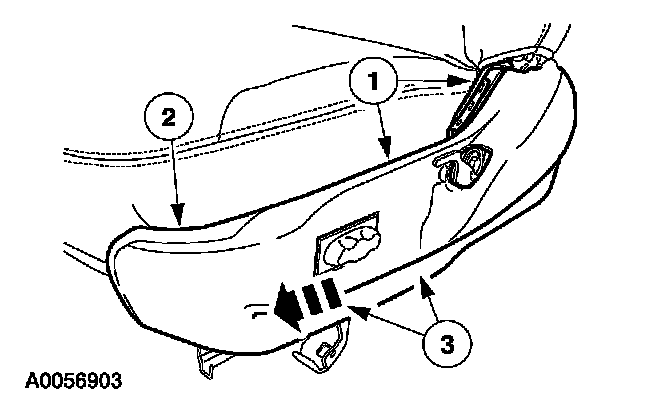 1

2

3

A0056903