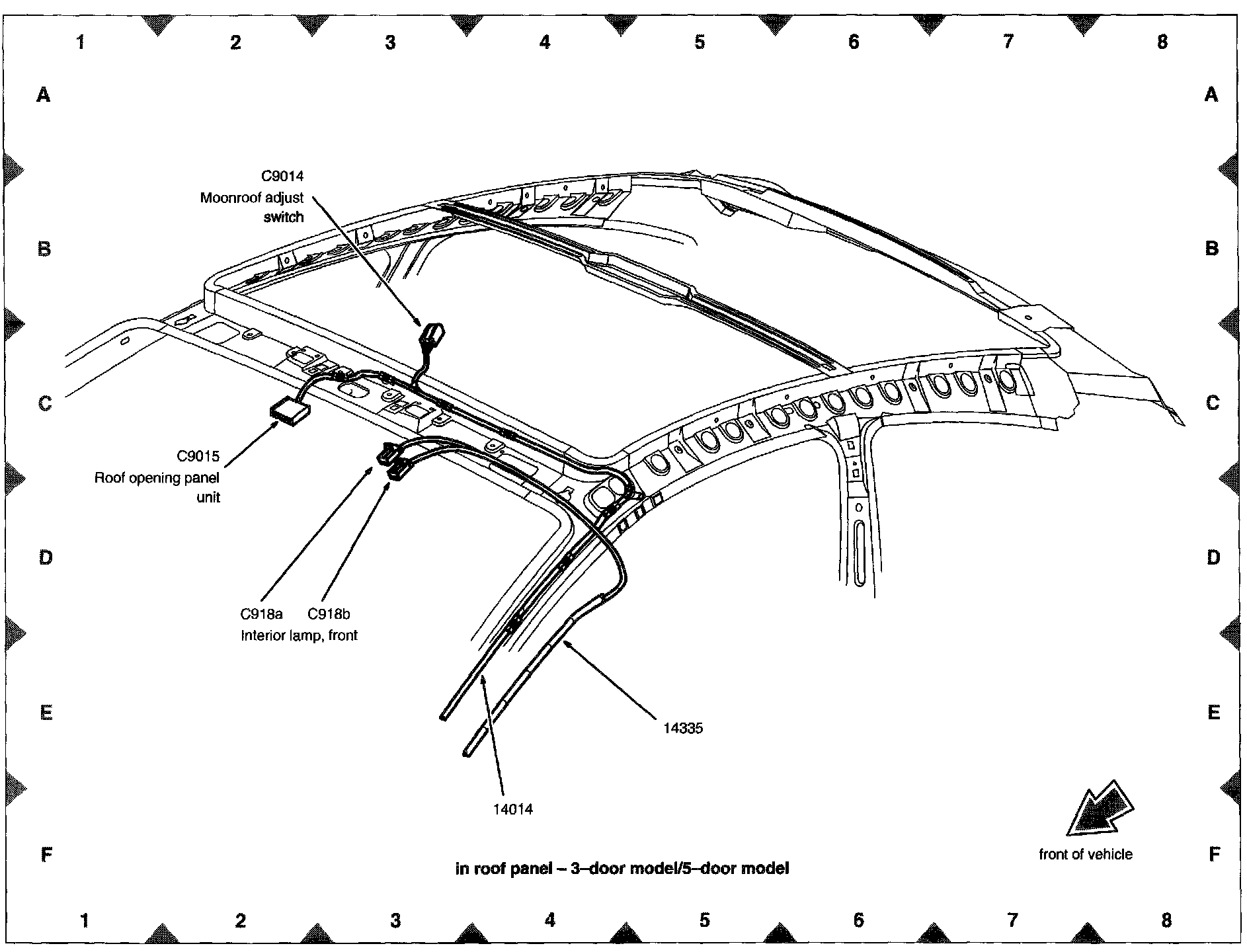 1 2 3 4 5 6 7 8

A A

B B

C C

D D

E E

F F

C9014
Moonroof adjust switch

C9015
Roof opening panel unit

C918a C918b
Interior lamp, front

14335

14014

front of vehicle

in roof panel – 3–door model/5–door model

1 2 3 4 5 6 7 8