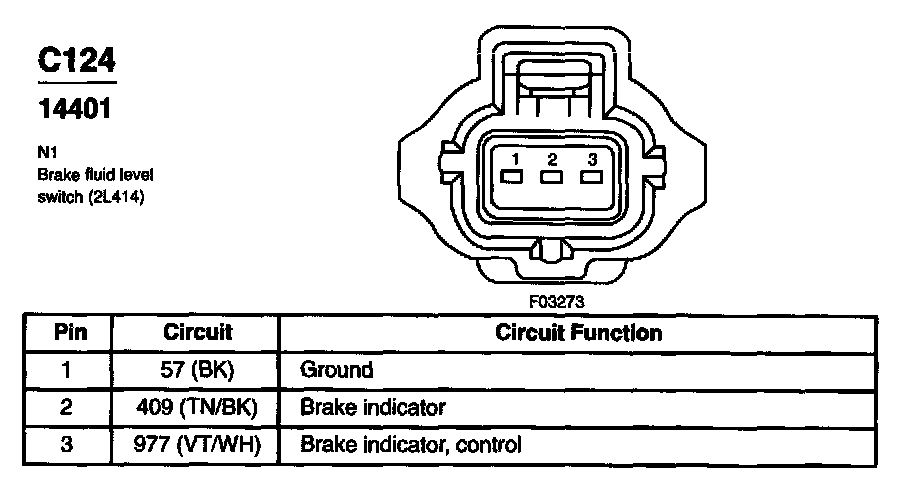 C124

14401

N1
Brake fluid level switch (2L414)

1 2 3

F03273

| Pin | Circuit | Circuit Function |
|---|---|---|
| 1 | 57 (BK) | Ground |
| 2 | 409 (TN/BK) | Brake indicator |
| 3 | 977 (VT/WH) | Brake indicator, control |