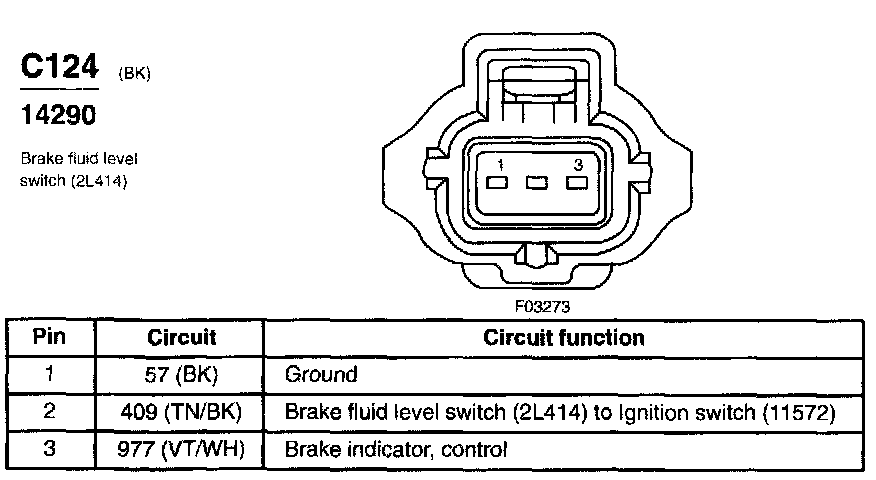 C124 (BK)
14290

Brake fluid level switch (2L414)

1 3

F03273

| Pin | Circuit | Circuit function |
|---|---|---|
| 1 | 57 (BK) | Ground |
| 2 | 409 (TN/BK) | Brake fluid level switch (2L414) to Ignition switch (11572) |
| 3 | 977 (VT/WH) | Brake indicator, control |