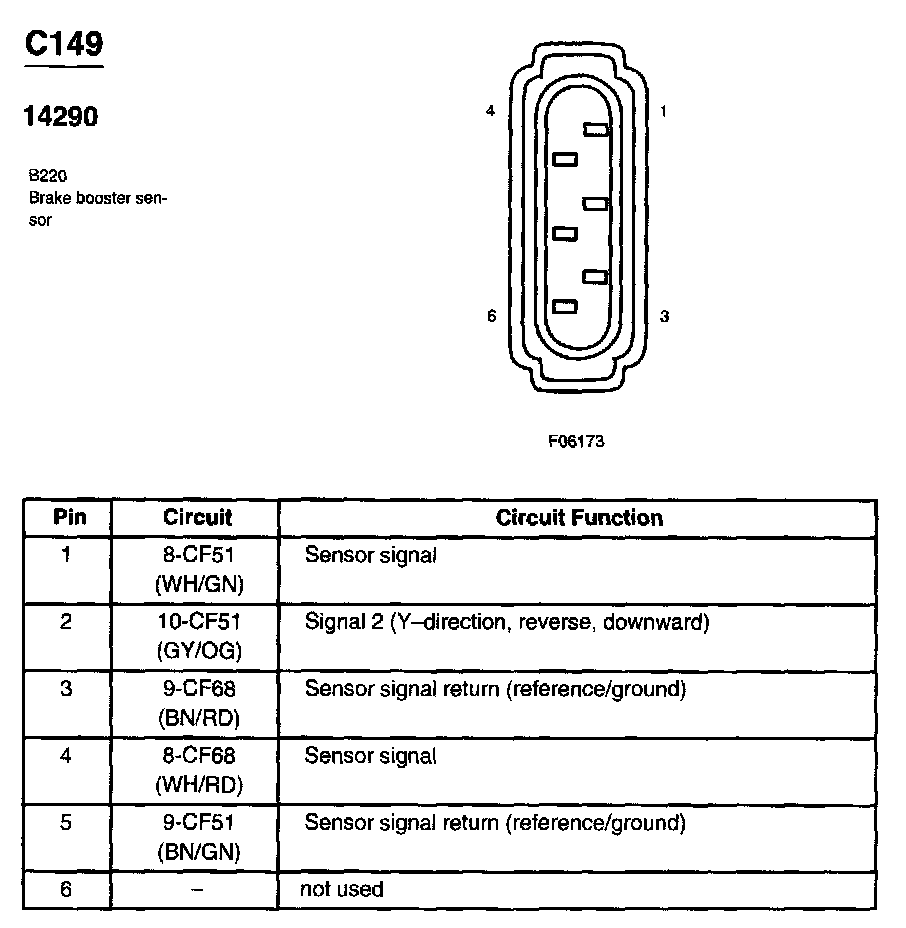 C149

14290

B220
Brake booster sensor

4

1

6

3

F06173

| Pin | Circuit | Circuit Function |
|---|---|---|
| 1 | 8-CF51 (WH/GN) | Sensor signal |
| 2 | 10-CF51 (GY/OG) | Signal 2 (Y–direction, reverse, downward) |
| 3 | 9-CF68 (BN/RD) | Sensor signal return (reference/ground) |
| 4 | 8-CF68 (WH/RD) | Sensor signal |
| 5 | 9-CF51 (BN/GN) | Sensor signal return (reference/ground) |
| 6 | – | not used |