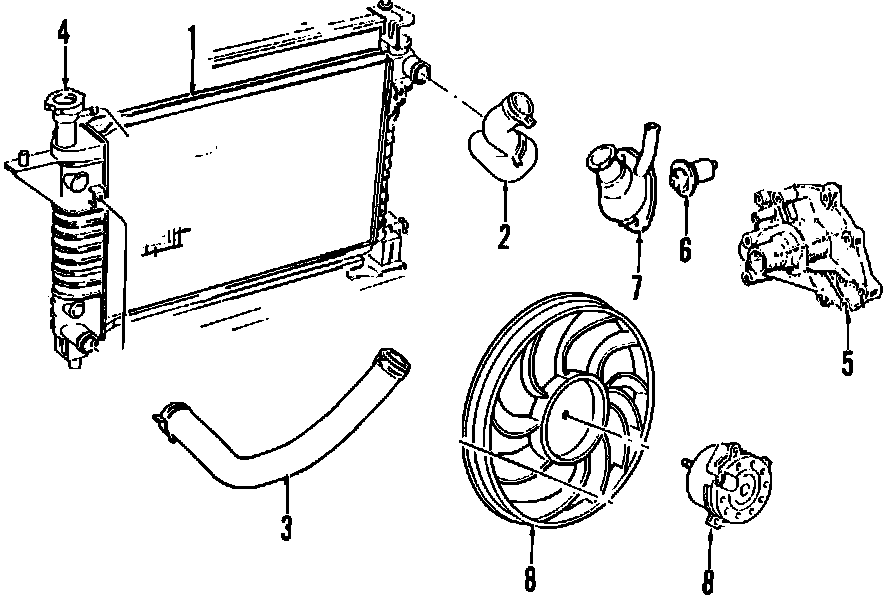 4
1
2
7
6
5
3
8
8