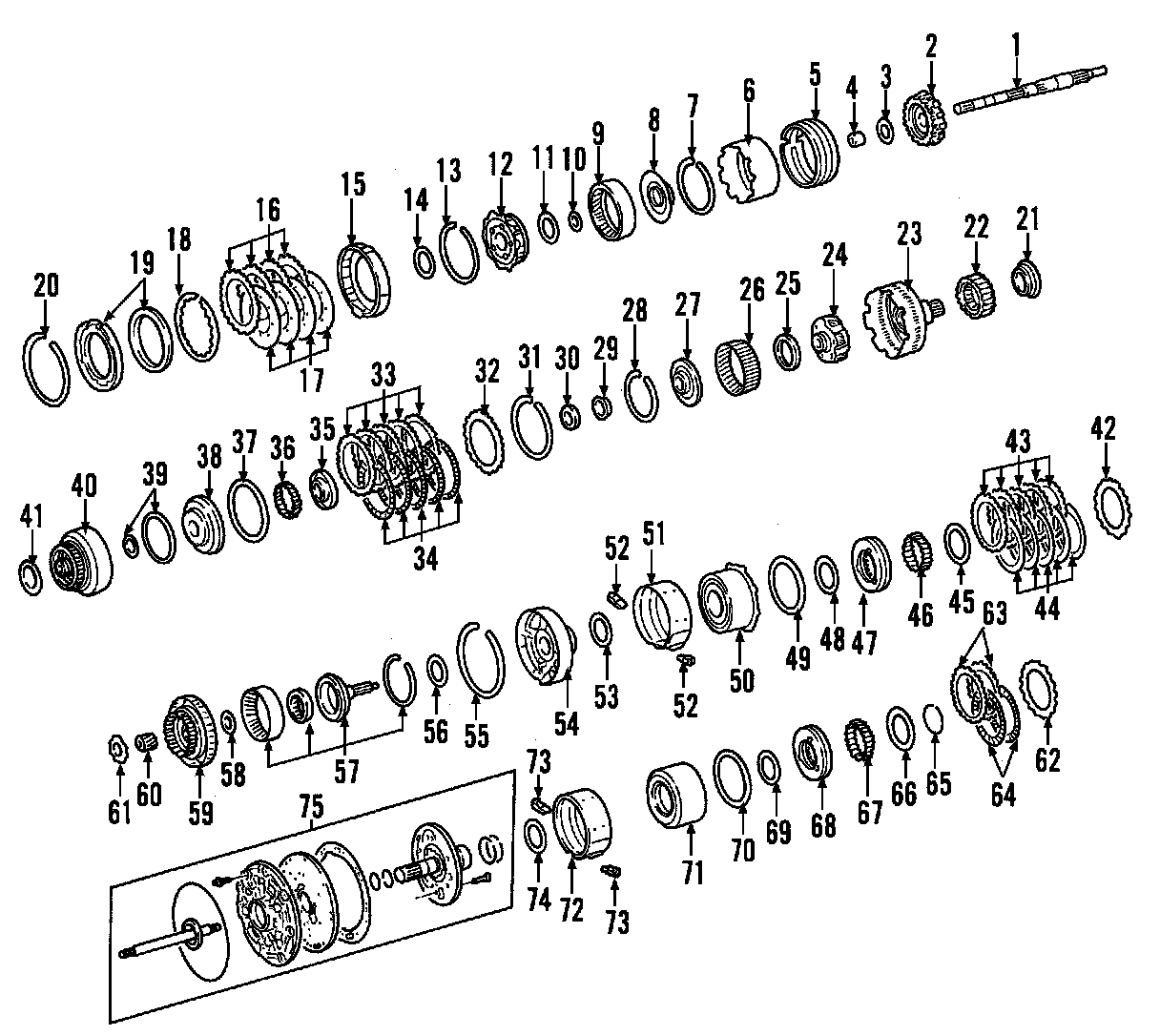 1 2 3 4 5 6 7 8 9 10 11 12 13 14 15 16 17 18 19 20 21 22 23 24 25 26 27 28 29 30 31 32 33 34 35 36 37 38 39 40 41 42 43 44 45 46 47 48 49 50 51 52 52 53 54 55 56 57 58 59 60 61 62 63 64 65 66 67 68 69 70 71 72 73 73 74 75