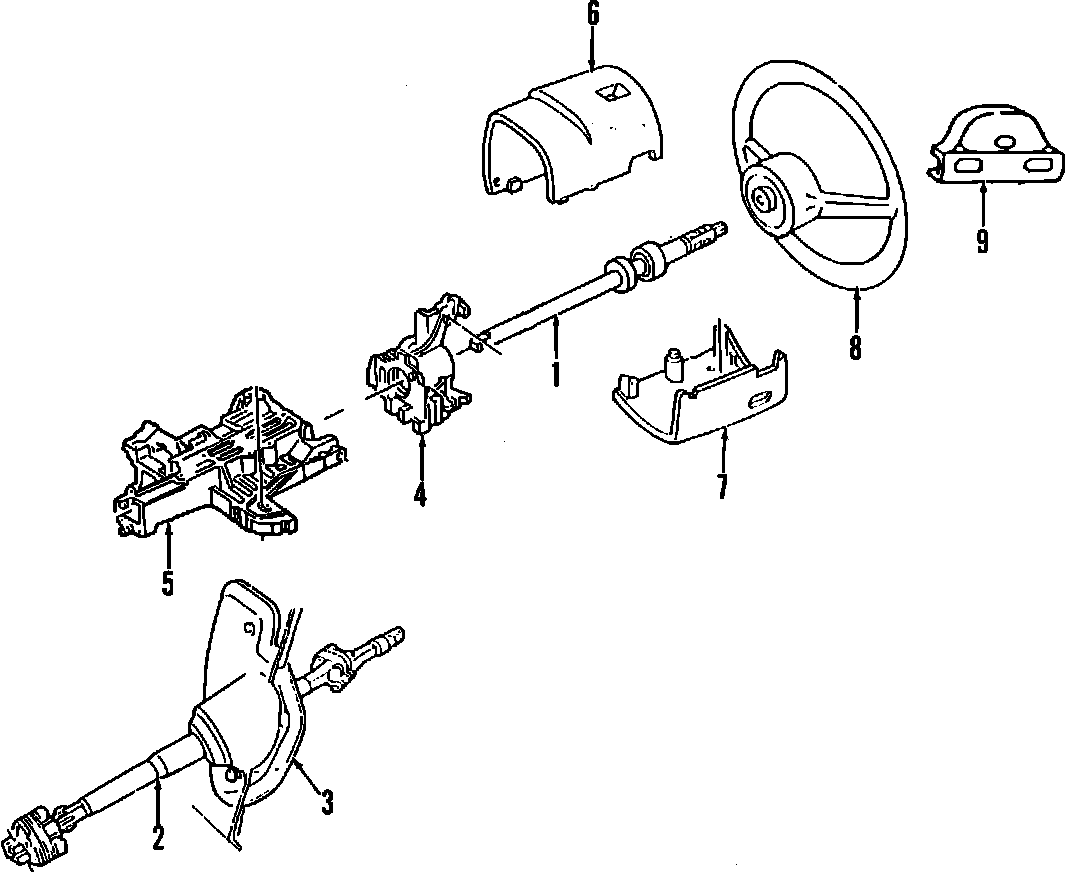 6
9
8
1
7
4
5
3
2