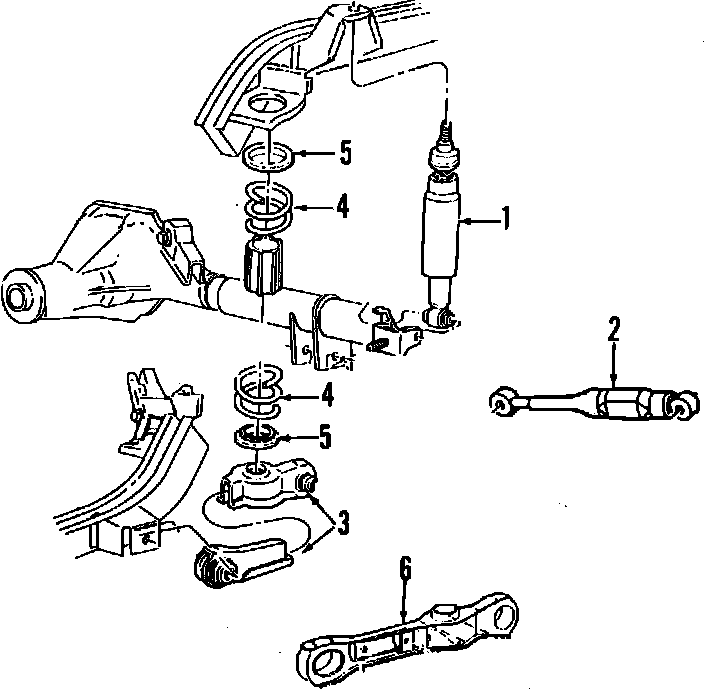 5
4
1
2
4
5
3
6