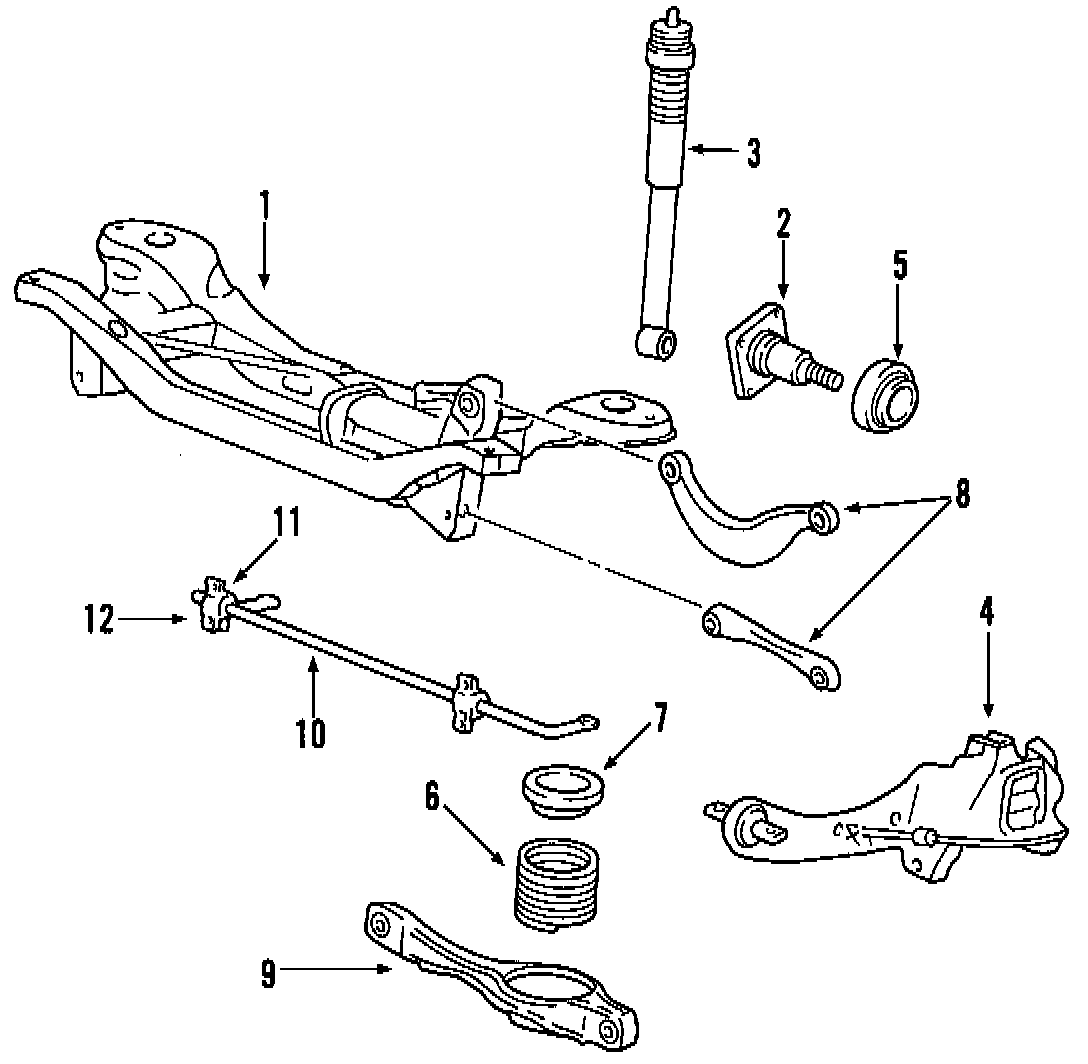 3
1
2
5
8
11
12
4
10
7
6
9