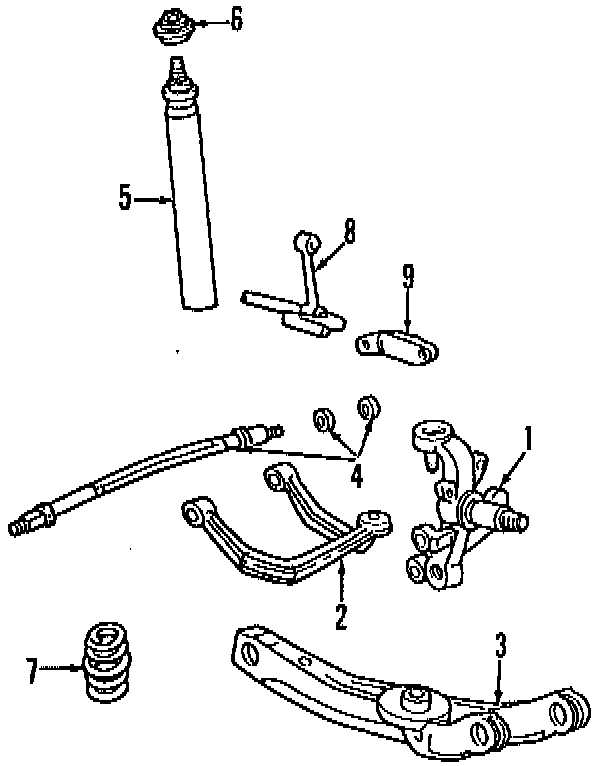 6
5
8
9
4
1
2
7
3