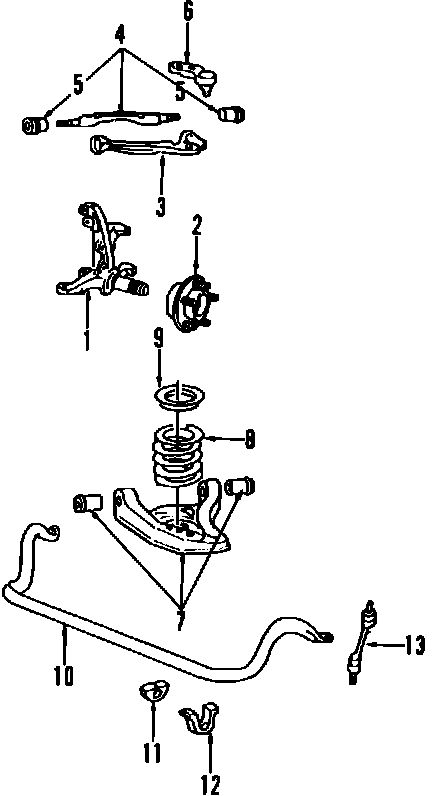 6
4
5
5
3
2
1
9
8
7
10
13
11
12