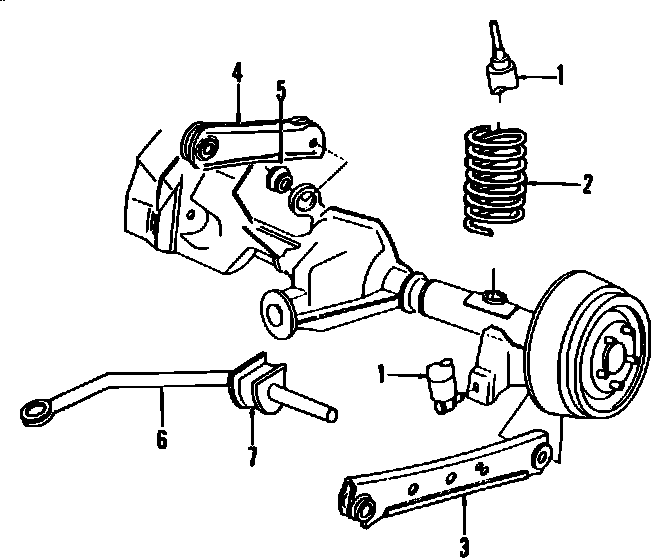 4
5
1
2
1
6
7
3