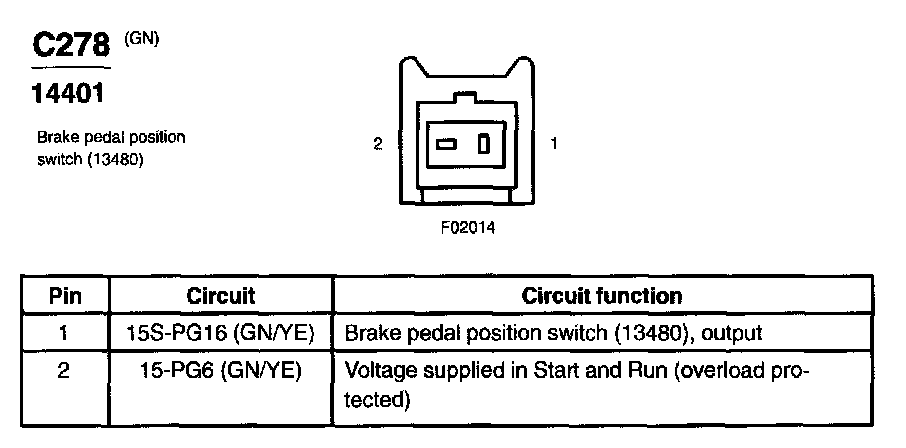 C278 (GN)

14401

Brake pedal position switch (13480)

2

1

F02014

| Pin | Circuit | Circuit function |
|---|---|---|
| 1 | 15S-PG16 (GN/YE) | Brake pedal position switch (13480), output |
| 2 | 15-PG6 (GN/YE) | Voltage supplied in Start and Run (overload protected) |