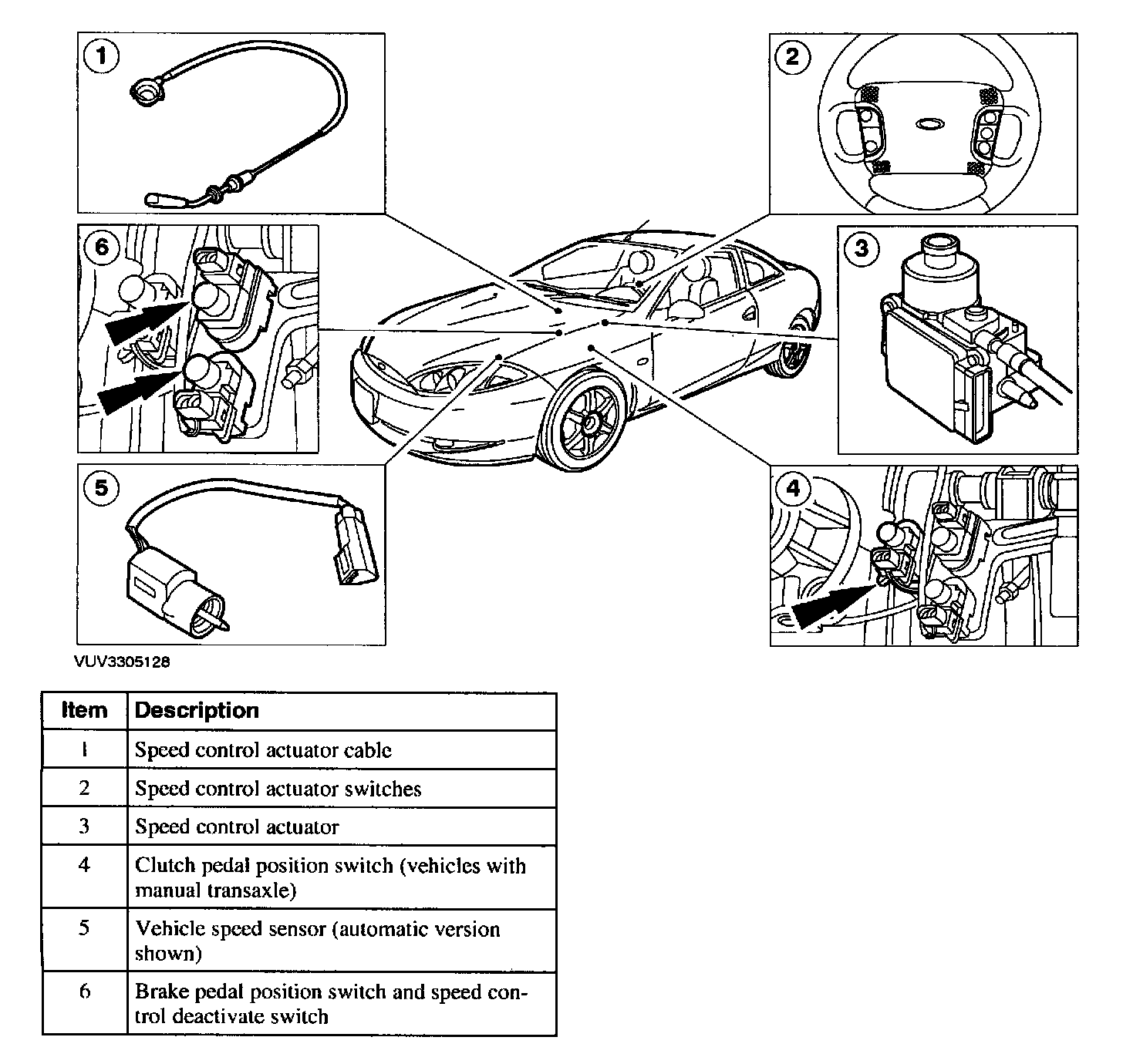 1

2

6

3

5

4

VUV3305128

| Item | Description |
|---|---|
| 1 | Speed control actuator cable |
| 2 | Speed control actuator switches |
| 3 | Speed control actuator |
| 4 | Clutch pedal position switch (vehicles with manual transaxle) |
| 5 | Vehicle speed sensor (automatic version shown) |
| 6 | Brake pedal position switch and speed control deactivate switch |