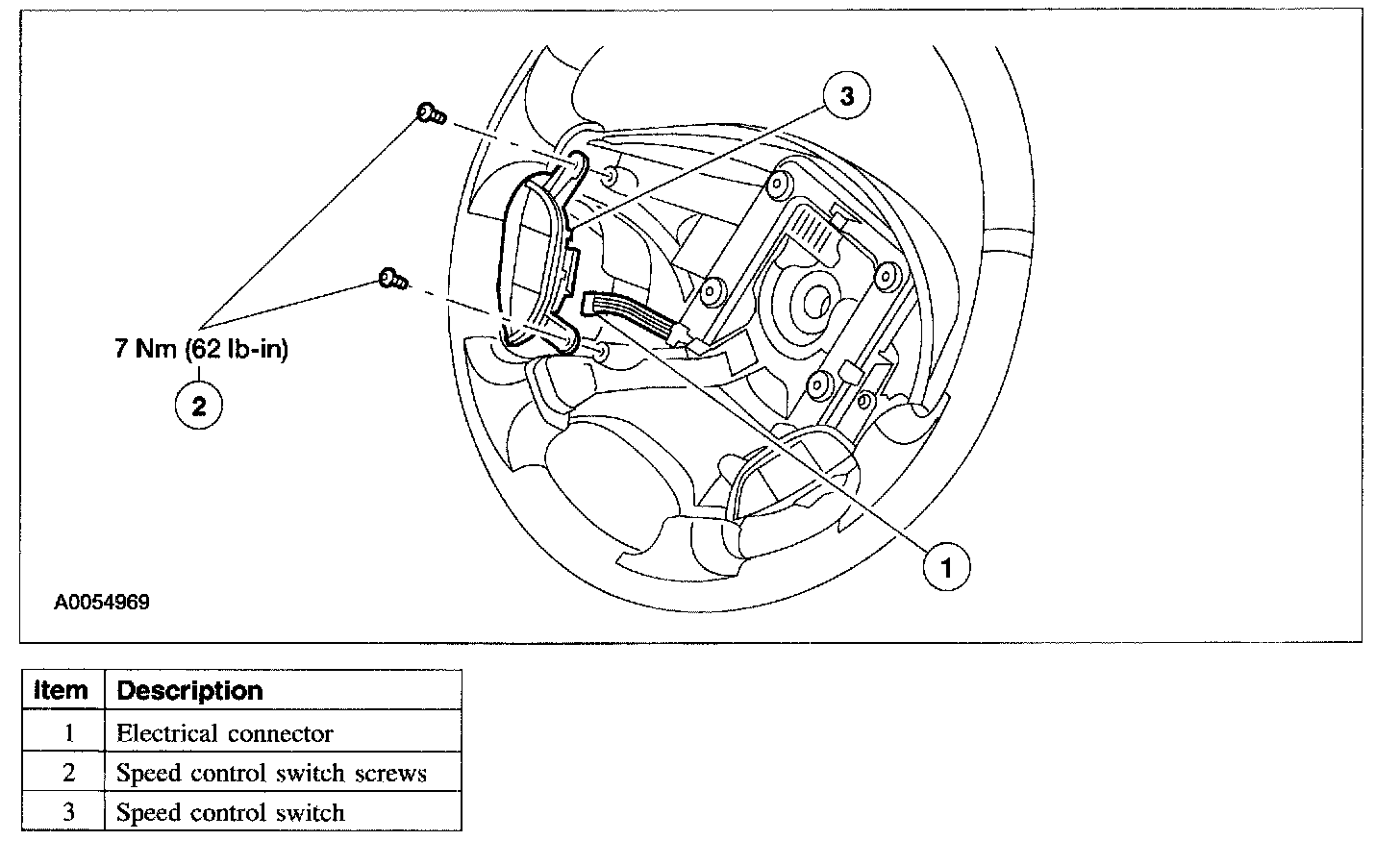 3

7 Nm (62 lb-in)

2

1

A0054969

| Item | Description |
|---|---|
| 1 | Electrical connector |
| 2 | Speed control switch screws |
| 3 | Speed control switch |