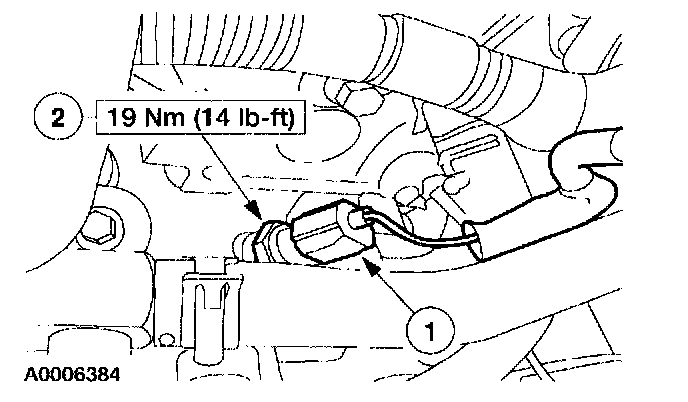 2
19 Nm (14 lb-ft)
1
A0006384