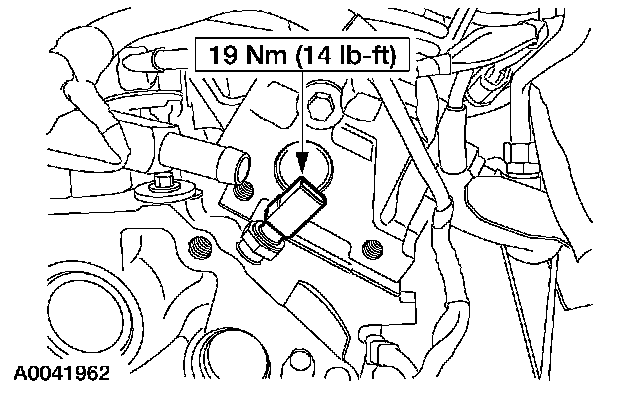 19 Nm (14 lb-ft)

A0041962