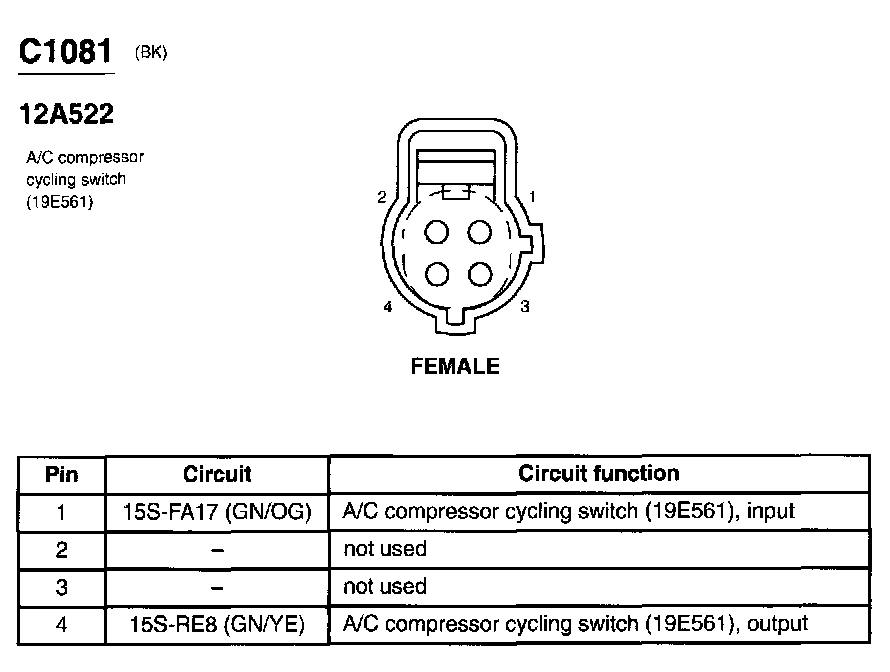 C1081 (BK)

12A522

A/C compressor cycling switch (19E561)

2
1
4
3

FEMALE

| Pin | Circuit | Circuit function |
|---|---|---|
| 1 | 15S-FA17 (GN/OG) | A/C compressor cycling switch (19E561), input |
| 2 | – | not used |
| 3 | – | not used |
| 4 | 15S-RE8 (GN/YE) | A/C compressor cycling switch (19E561), output |